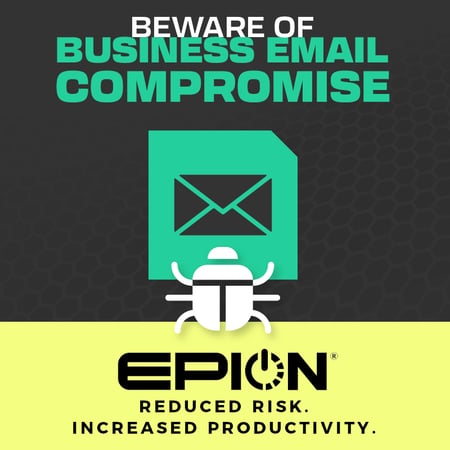 BEWARE OF
BUSINESS EMAIL
COMPROMISE

EPION®

REDUCED RISK.
INCREASED PRODUCTIVITY.